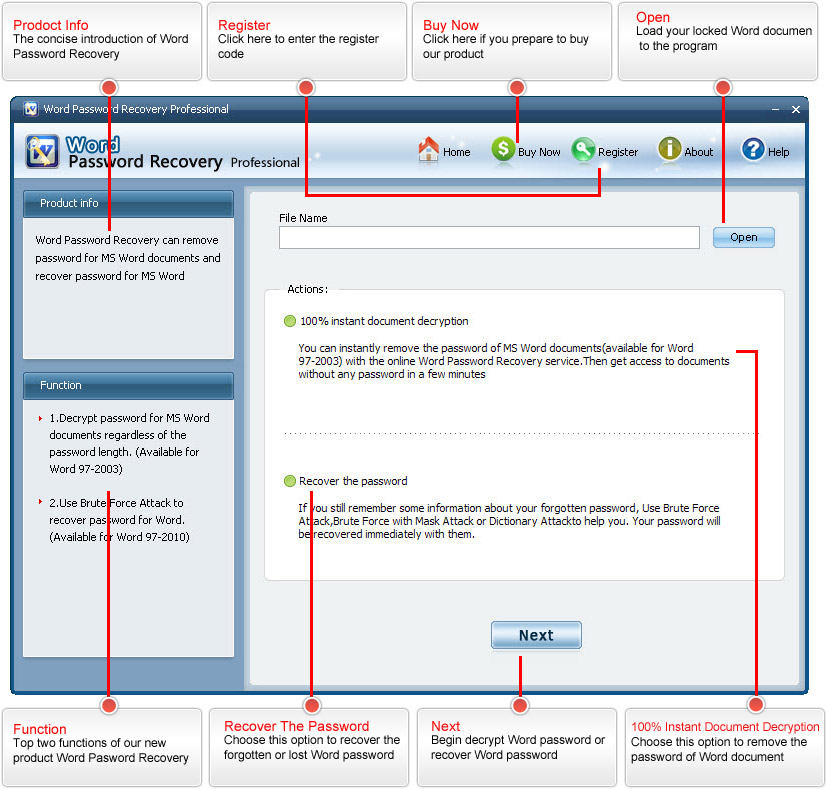 Prodoct Info
The concise introduction of Word Password Recovery

Register
Click here to enter the register code

Buy Now
Click here if you prepare to buy our product

Open
Load your locked Word documen to the program

Word Password Recovery Professional

Word Password Recovery Professional

Home
Buy Now
Register
About
Help

Product info

Word Password Recovery can remove password for MS Word documents and recover password for MS Word

Function

1.Decrypt password for MS Word documents regardless of the password length. (Available for Word 97-2003)

2.Use Brute Force Attack to recover password for Word. (Available for Word 97-2010)

File Name

Open

Actions:

100% instant document decryption

You can instantly remove the password of MS Word documents(available for Word 97-2003) with the online Word Password Recovery service.Then get access to documents without any password in a few minutes

Recover the password

If you still remember some information about your forgotten password, Use Brute Force Attack,Brute Force with Mask Attack or Dictionary Attackto help you. Your password will be recovered immediately with them.

Next

Function
Top two functions of our new product Word Pasword Recovery

Recover The Password
Choose this option to recover the forgotten or lost Word password

Next
Begin decrypt Word password or recover Word password

100% Instant Document Decryption
Choose this option to remove the password of Word document